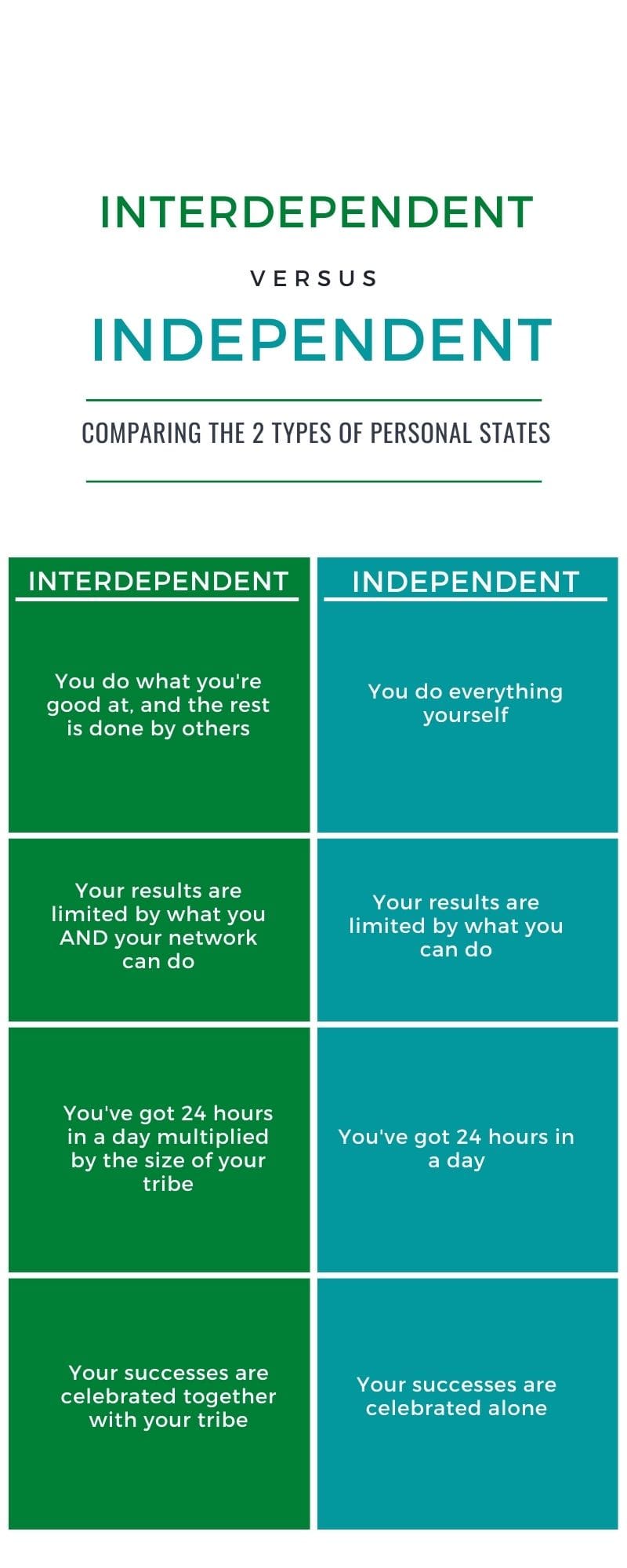 INTERDEPENDENT

VERSUS

INDEPENDENT

COMPARING THE 2 TYPES OF PERSONAL STATES

| INTERDEPENDENT | INDEPENDENT |
|---|---|
| You do what you're good at, and the rest is done by others | You do everything yourself |
| Your results are limited by what you AND your network can do | Your results are limited by what you can do |
| You've got 24 hours in a day multiplied by the size of your tribe | You've got 24 hours in a day |
| Your successes are celebrated together with your tribe | Your successes are celebrated alone |